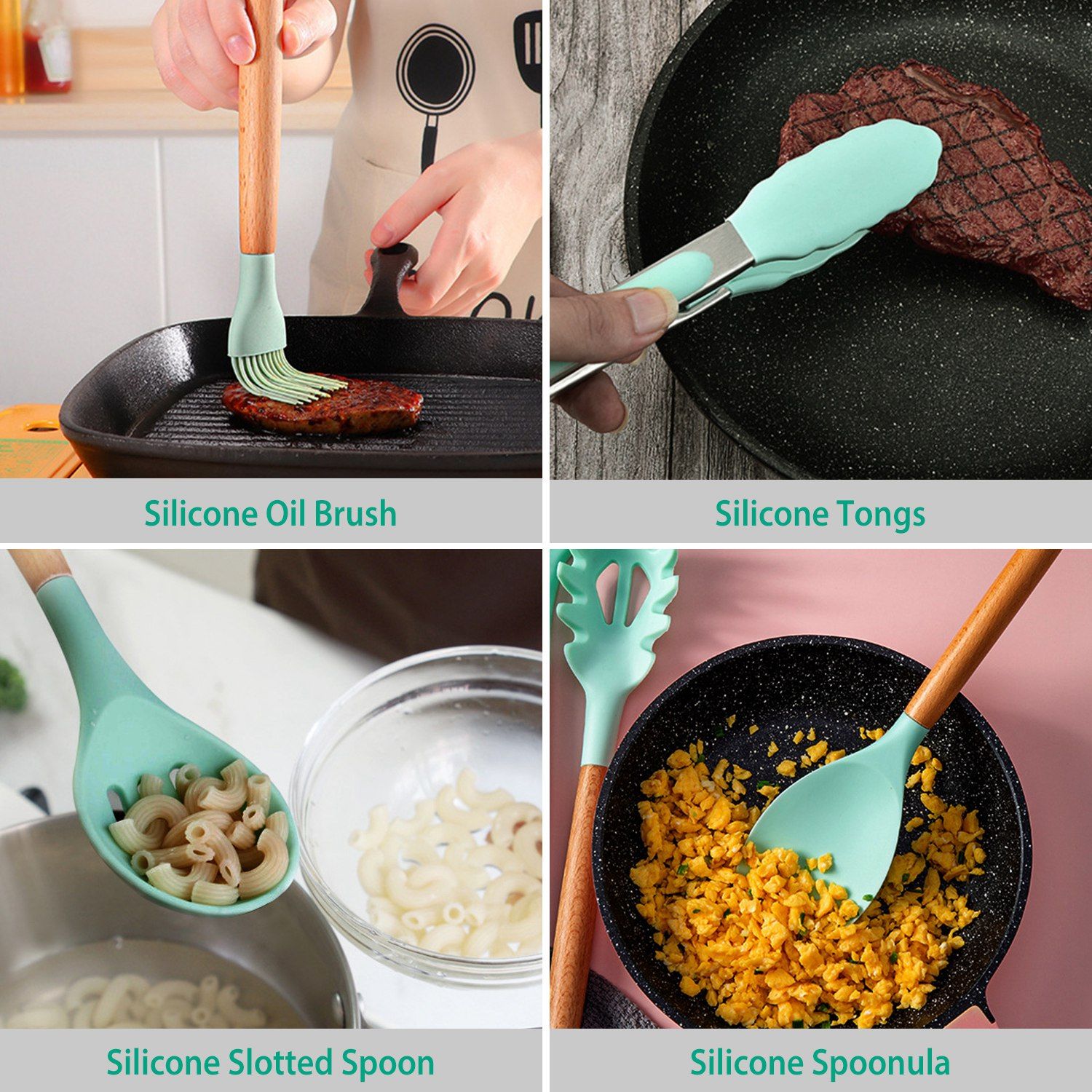 Silicone Oil Brush

Silicone Tongs

Silicone Slotted Spoon

Silicone Spoonula